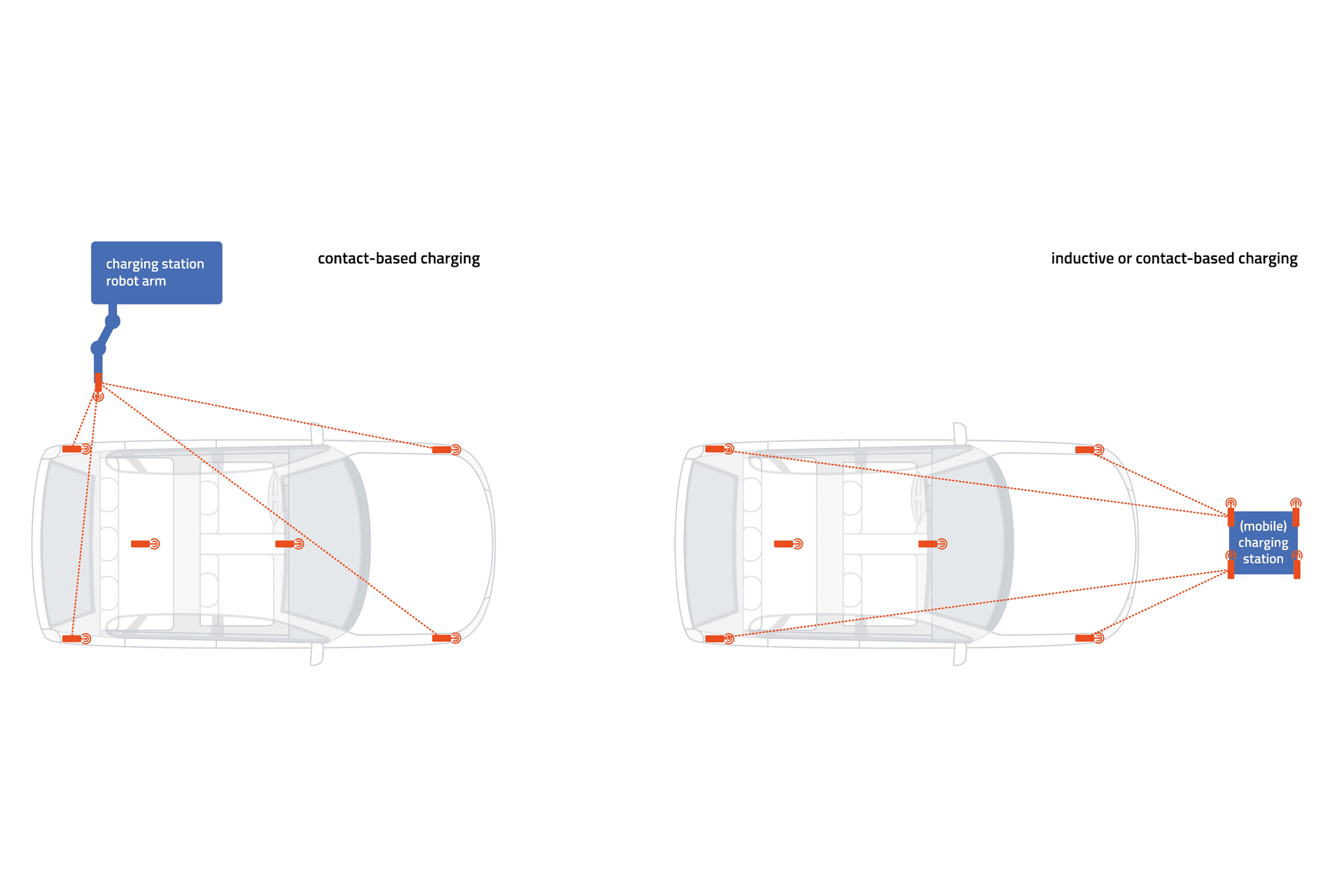 charging station robot arm

contact-based charging

inductive or contact-based charging

(mobile) charging station