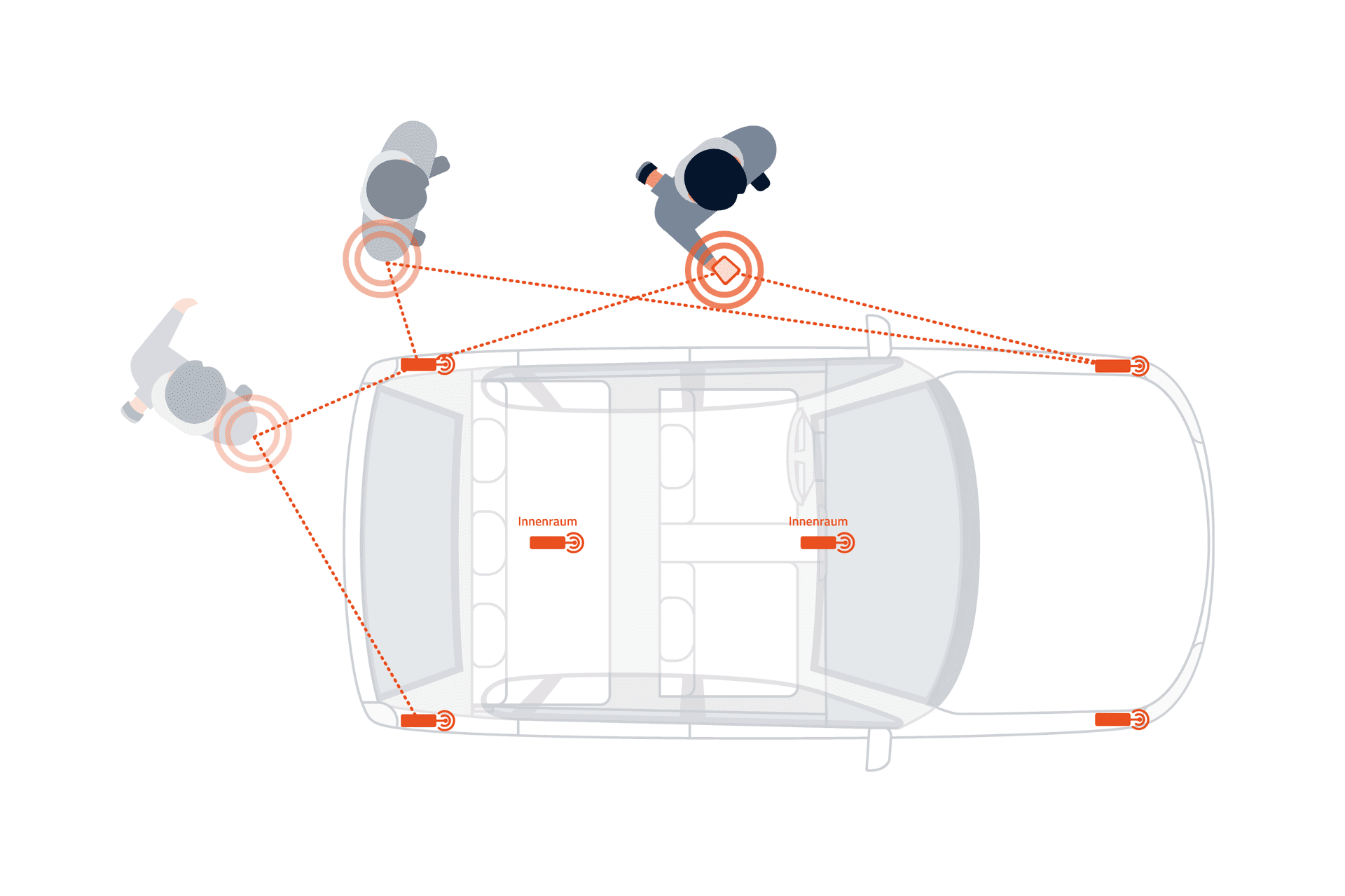 Innenraum

Innenraum